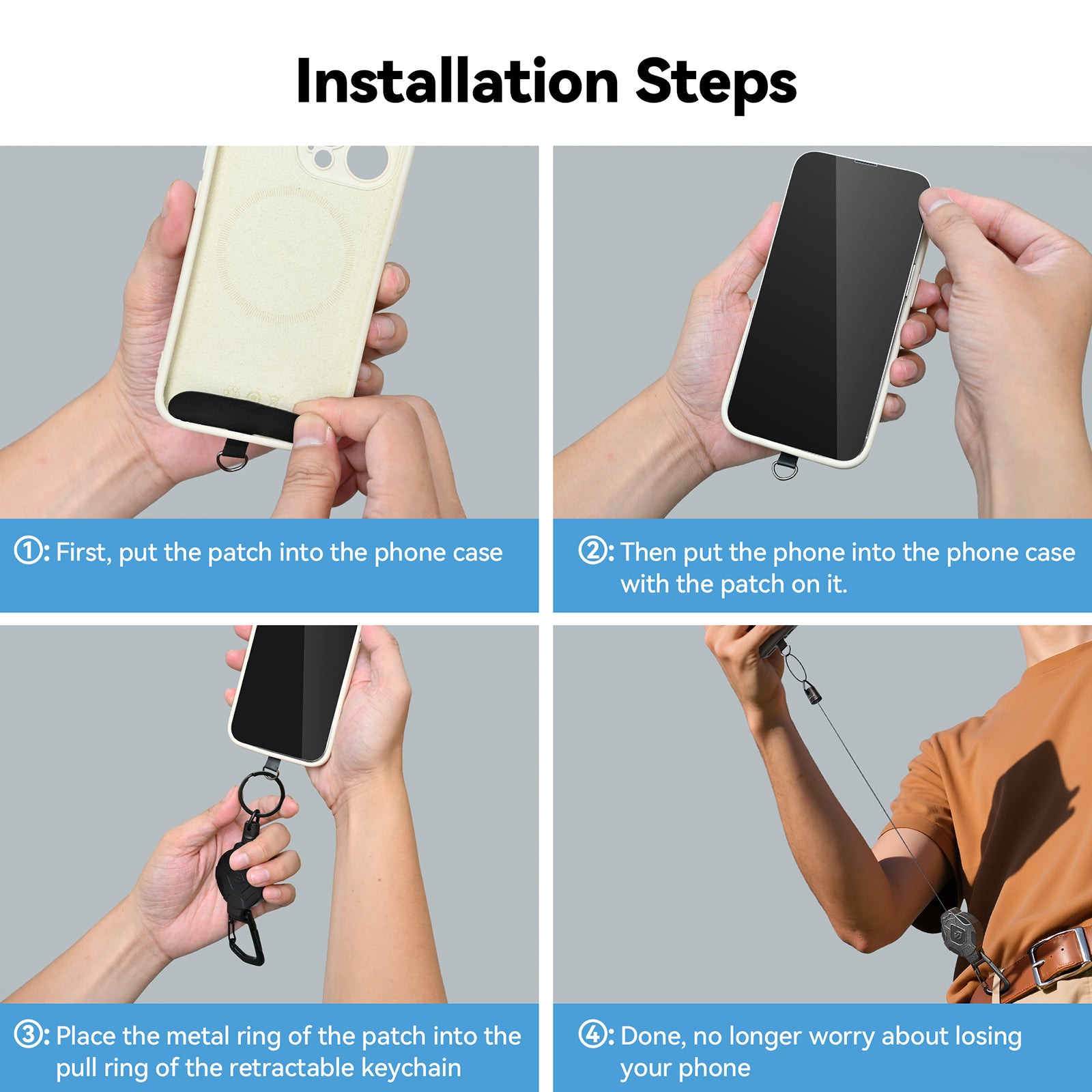 Installation Steps

①: First, put the patch into the phone case

②: Then put the phone into the phone case with the patch on it.

③: Place the metal ring of the patch into the pull ring of the retractable keychain

④: Done, no longer worry about losing your phone