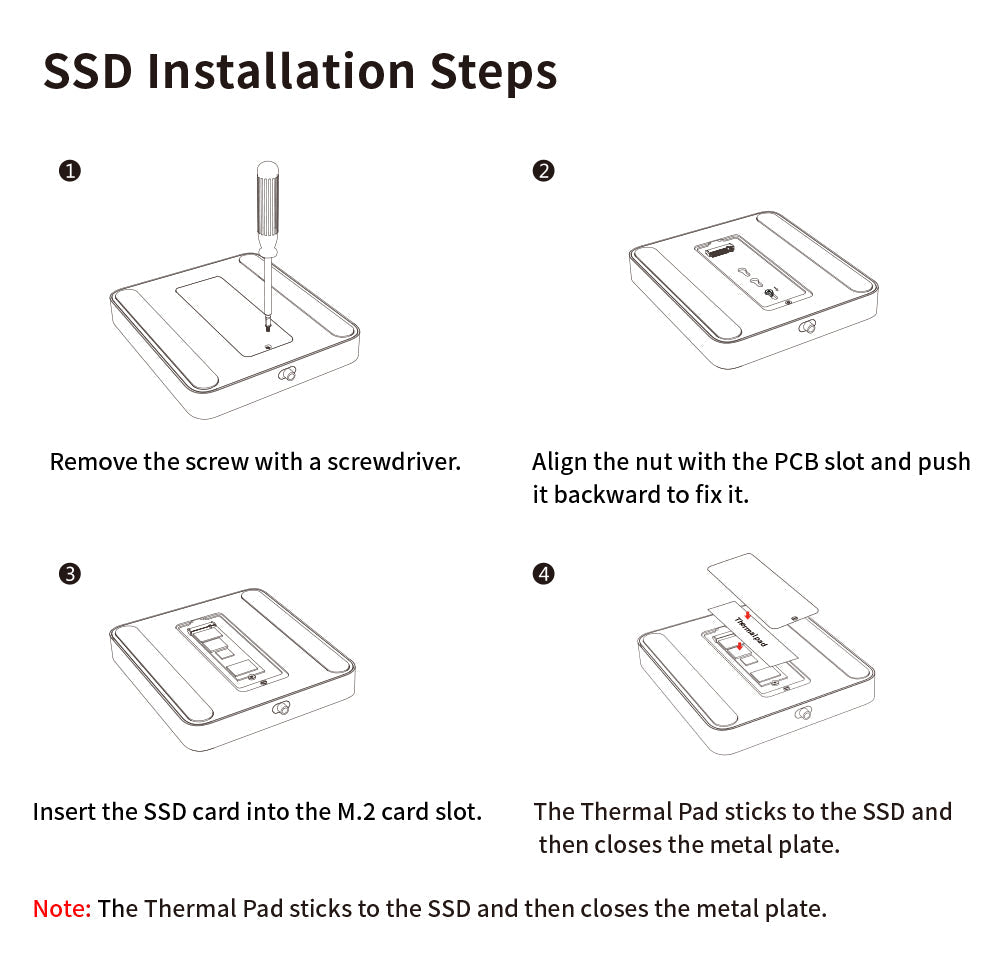 SSD Installation Steps

❶

Remove the screw with a screwdriver.

❷

Align the nut with the PCB slot and push it backward to fix it.

❸

Insert the SSD card into the M.2 card slot.

❹

Thermal pad

The Thermal Pad sticks to the SSD and then closes the metal plate.

Note: The Thermal Pad sticks to the SSD and then closes the metal plate.